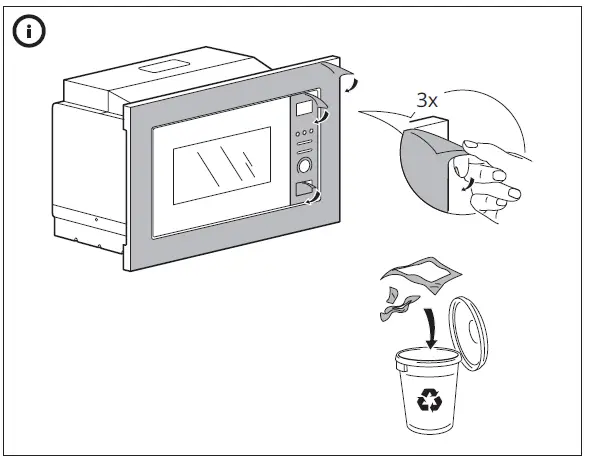 i

3x