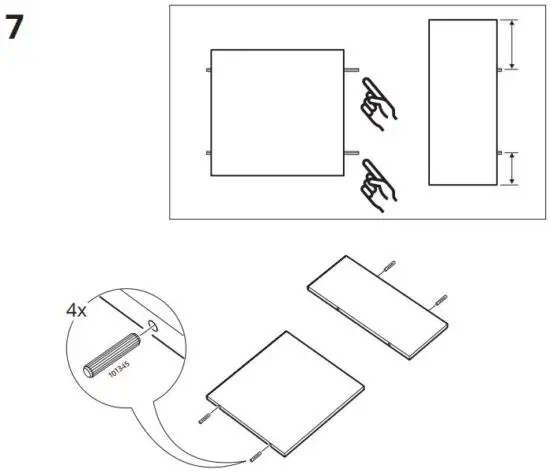 7

4x

101345