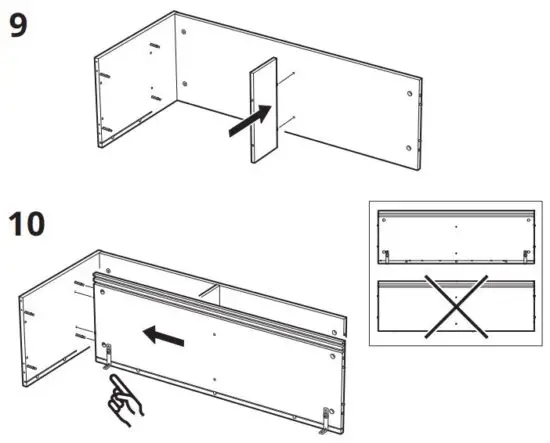 9

10