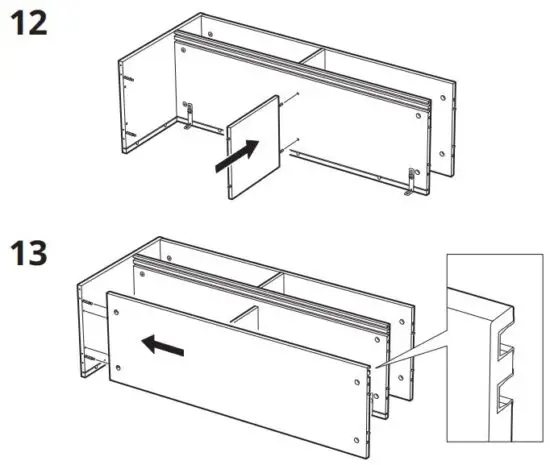 12

13