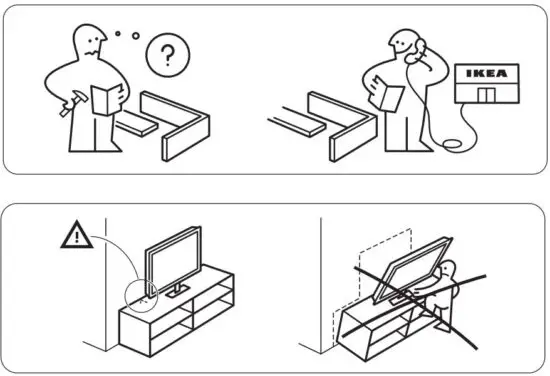 ?

IKEA

!