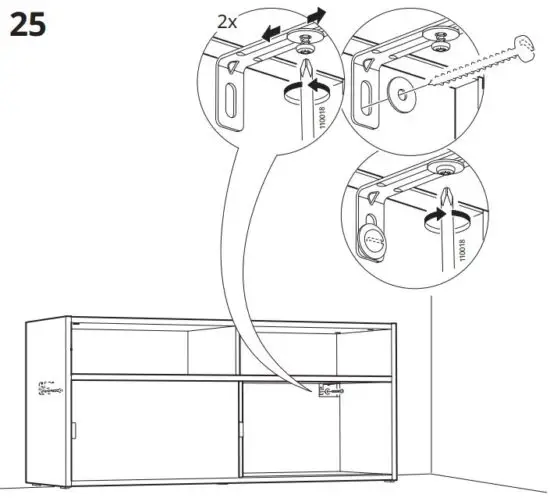 25

2x

110018

110018