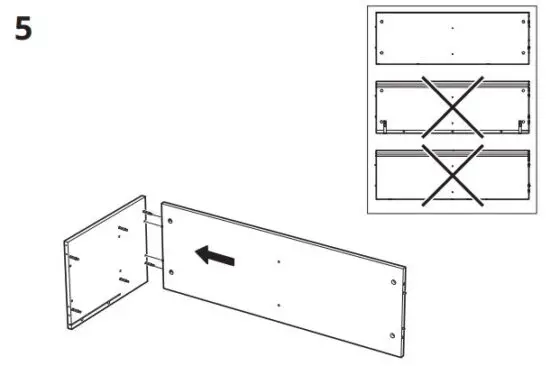 5