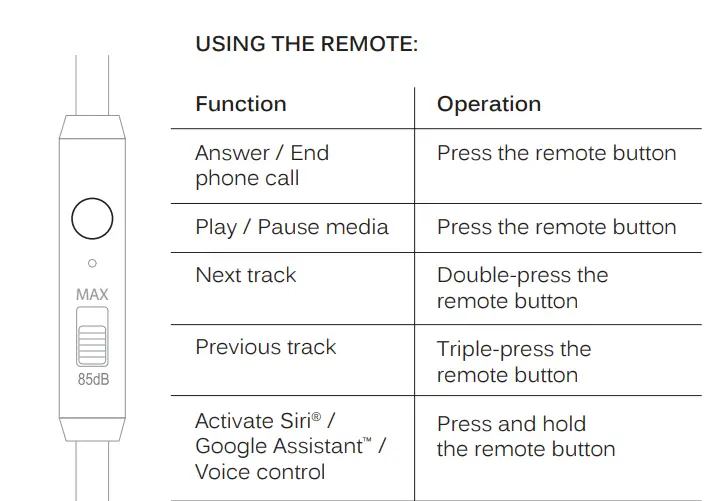 MAX

85dB

USING THE REMOTE:

| Function | Operation |
|---|---|
| Answer / End phone call | Press the remote button |
| Play / Pause media | Press the remote button |
| Next track | Double-press the remote button |
| Previous track | Triple-press the remote button |
| Activate Siri® / Google Assistant™ / Voice control | Press and hold the remote button |