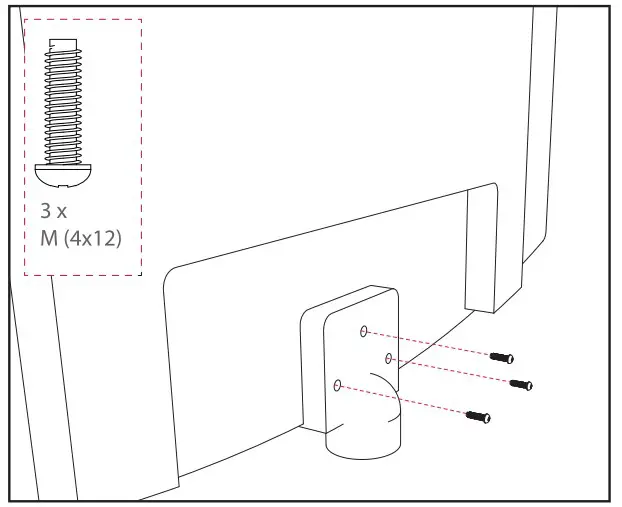 3 x
M (4x12)