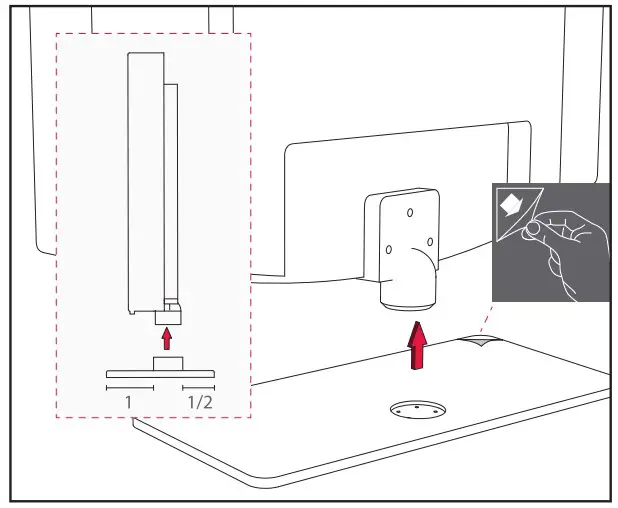 1
1/2