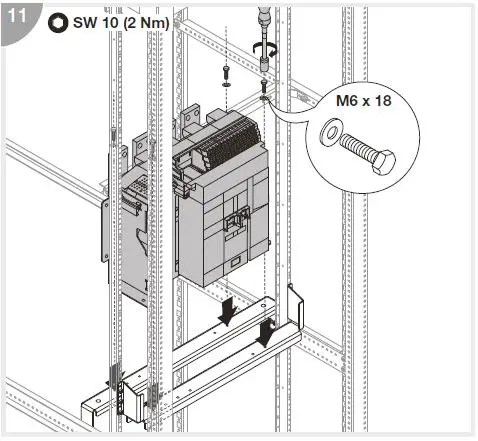 11

SW 10 (2 Nm)

M6 x 18