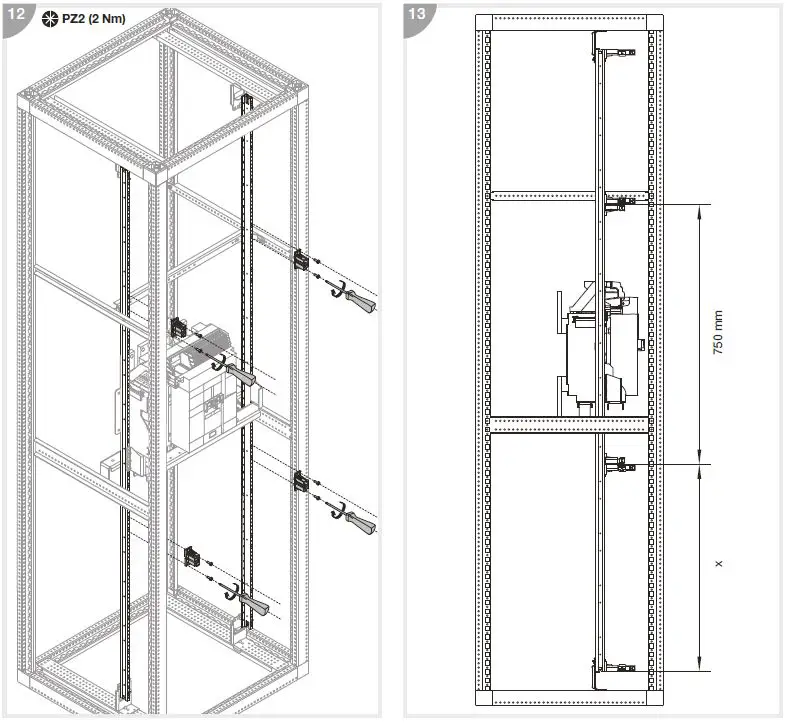 12

PZ2 (2 Nm)

13

750 mm

x