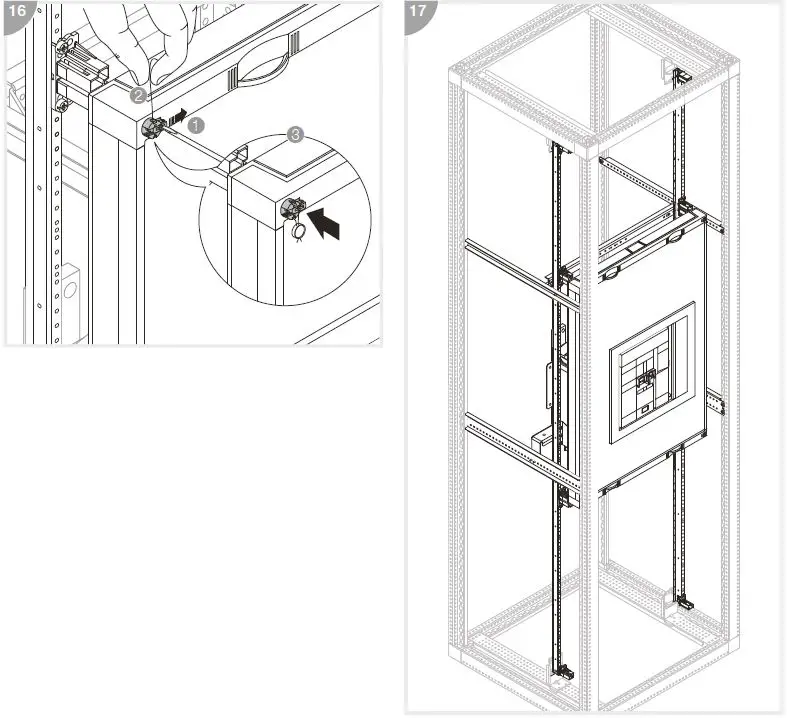 16
2
1
3
17