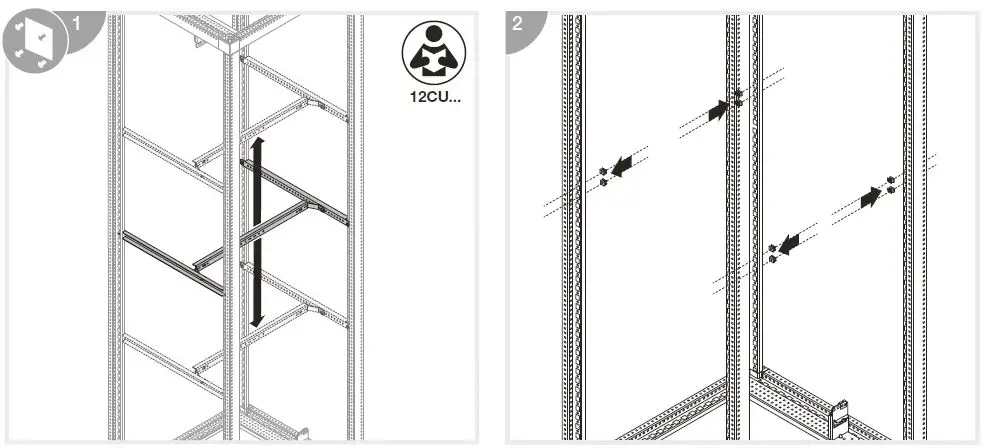 1

12CU...

2