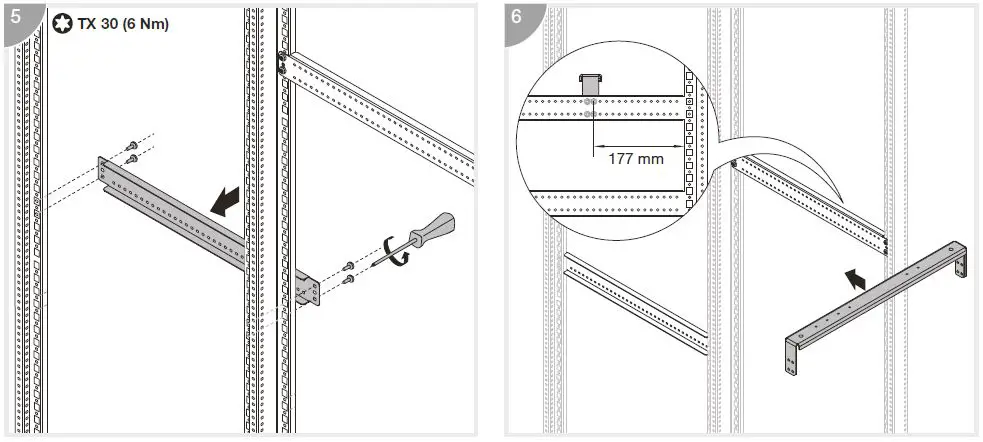 5

TX 30 (6 Nm)

6

177 mm