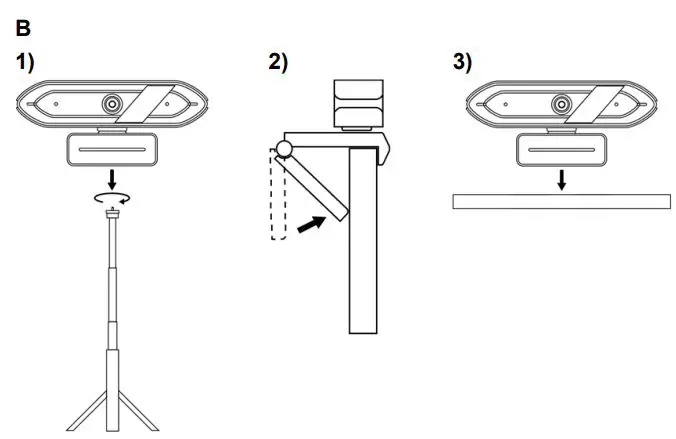 B

1)

2)

3)