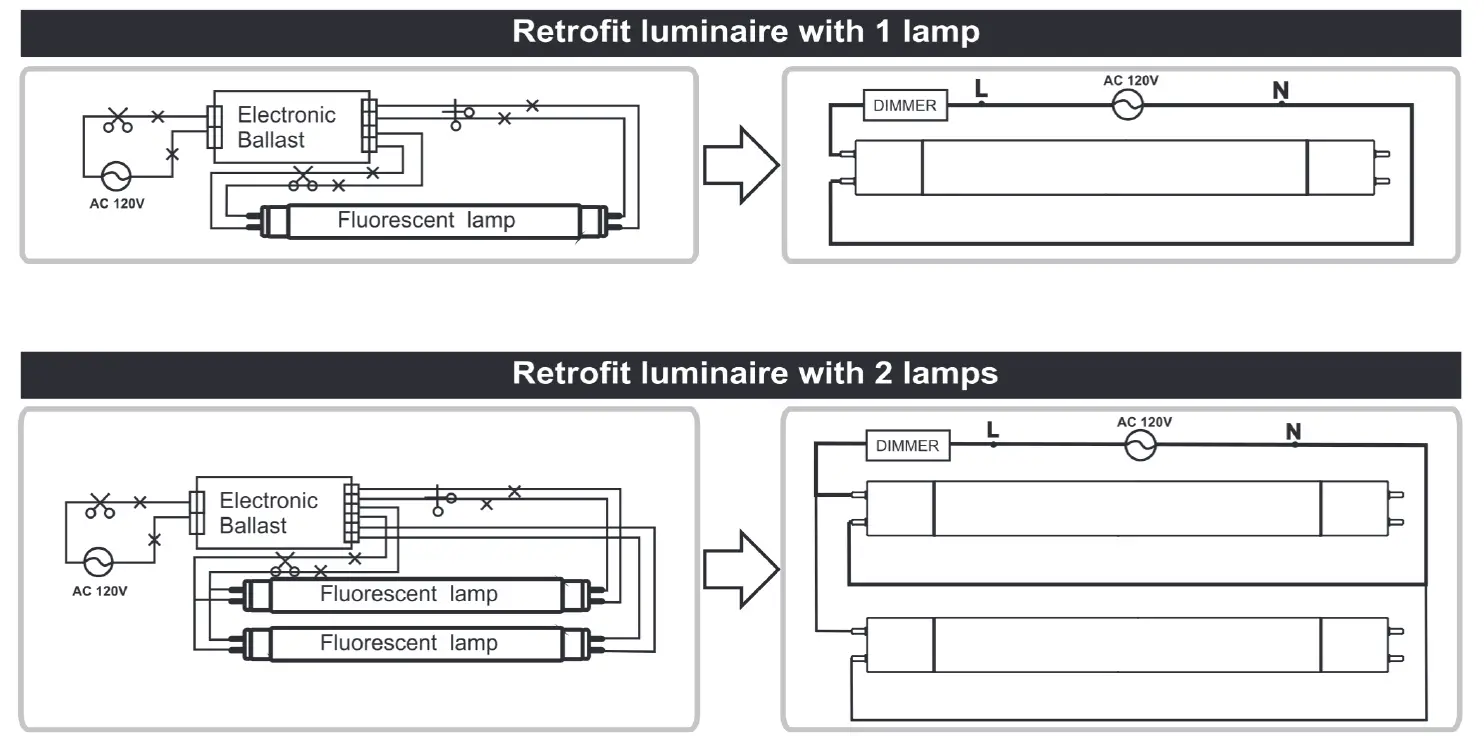 Retrofit luminaire with 1 lamp

Electronic Ballast

AC 120V

Fluorescent lamp

DIMMER

L

AC 120V

N

Retrofit luminaire with 2 lamps

Electronic Ballast

AC 120V

Fluorescent lamp

Fluorescent lamp

DIMMER

L

AC 120V

N