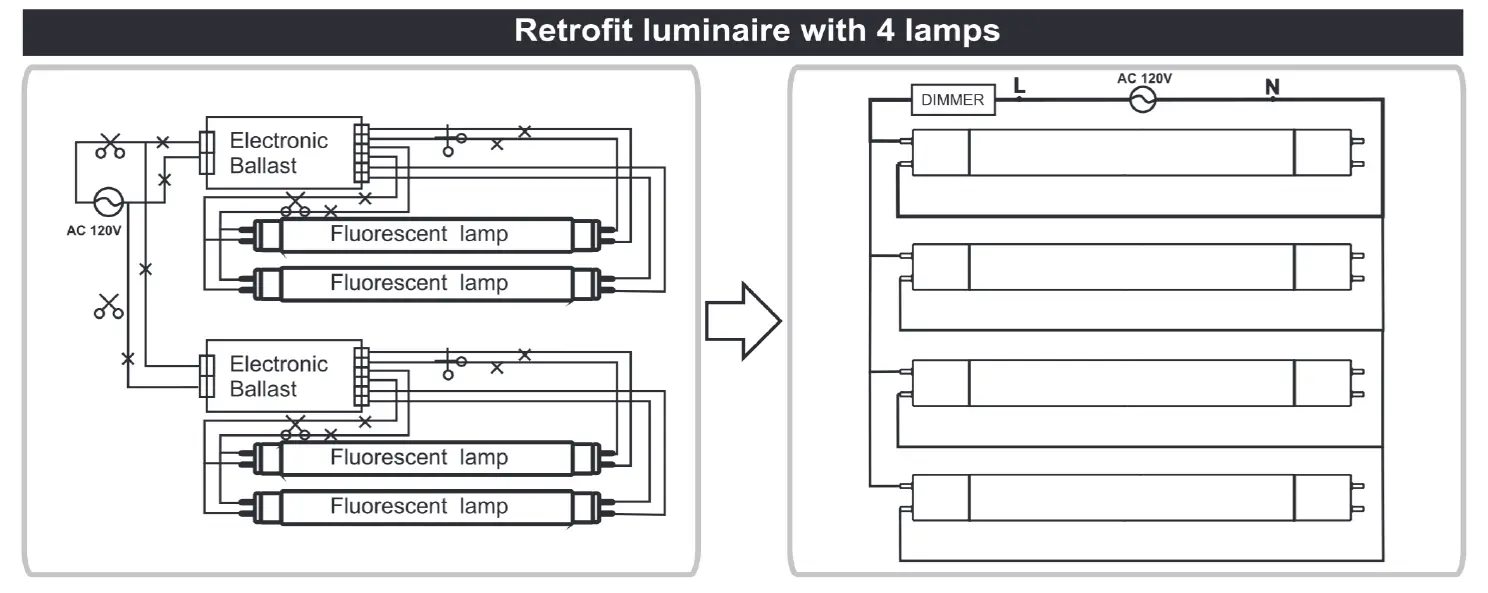 Retrofit luminaire with 4 lamps

Electronic Ballast

AC 120V

Fluorescent lamp

Fluorescent lamp

Electronic Ballast

Fluorescent lamp

Fluorescent lamp

DIMMER

L

AC 120V

N