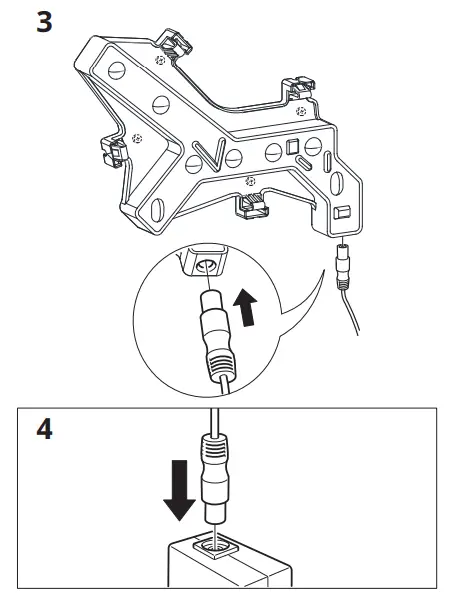 3

4