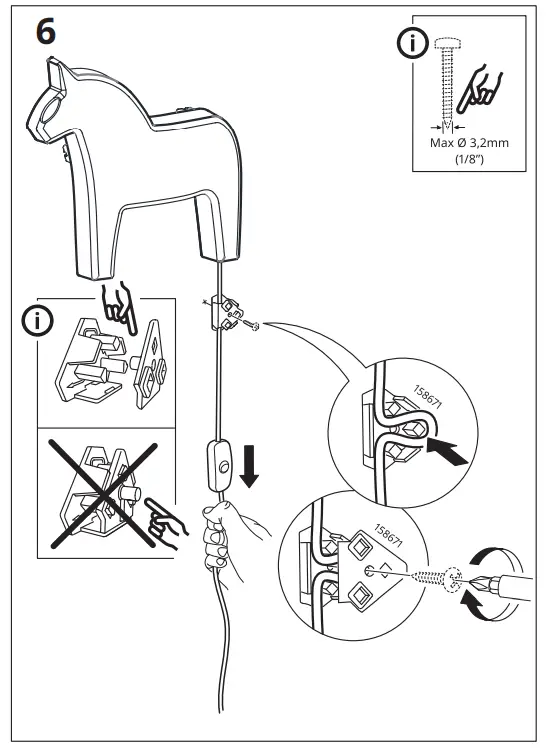 6

i

Max Ø 3,2mm
(1/8")

i

158671

158671