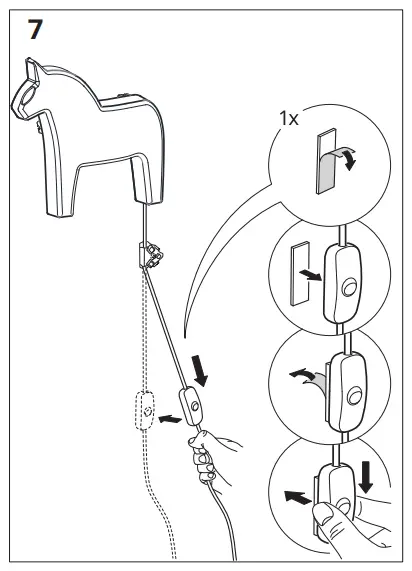 7

1x