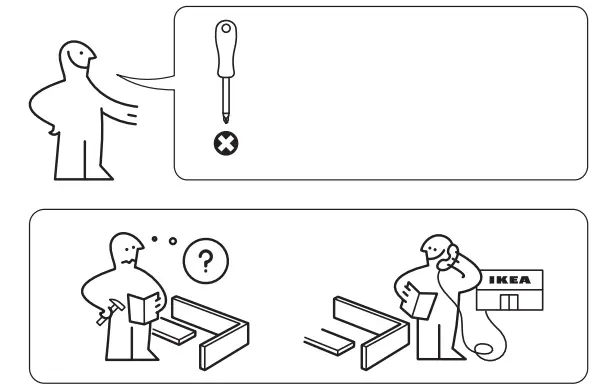 ?

IKEA