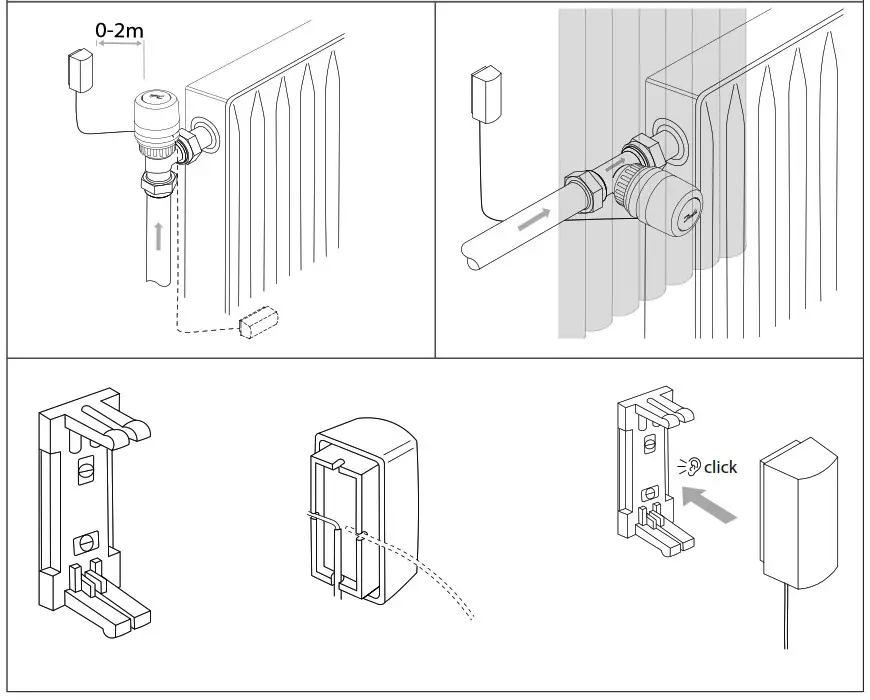 0-2m

click