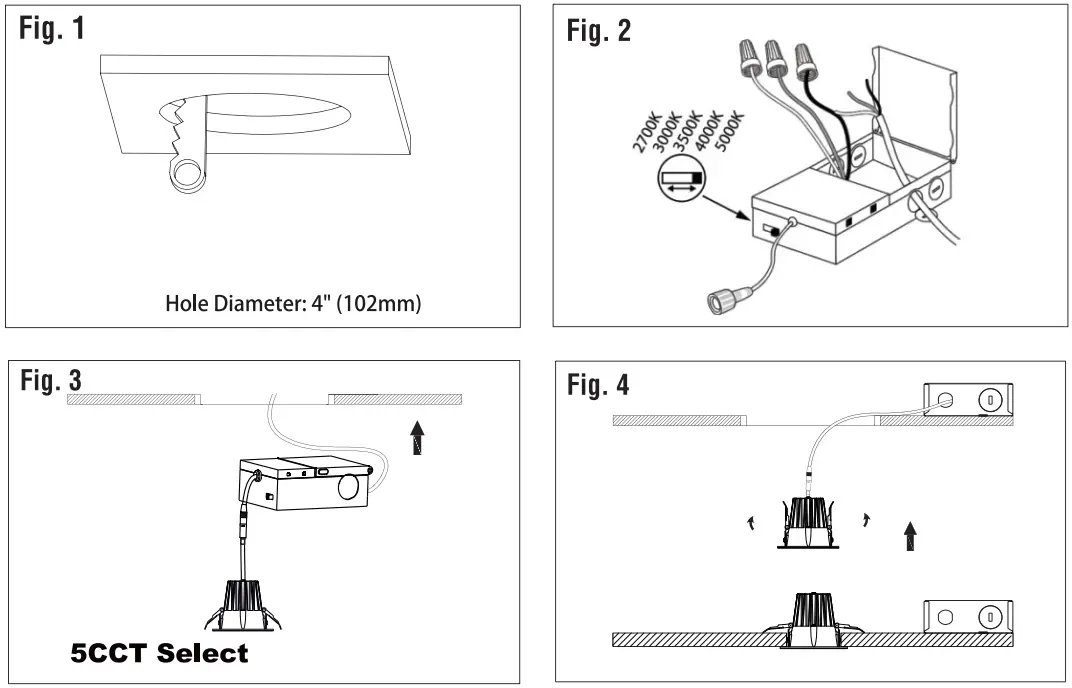 Fig. 1

Hole Diameter: 4" (102mm)

Fig. 2

2700K
3000K
3500K
4000K
5000K

Fig. 3

5CCT Select

Fig. 4