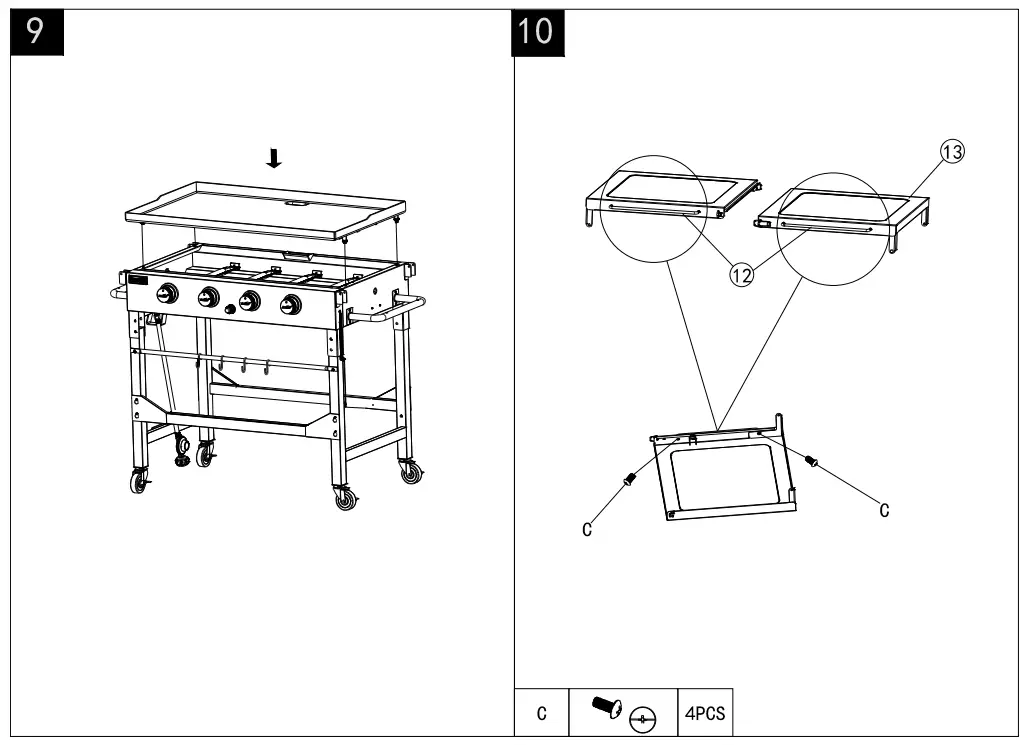 9

10

13

12

C

C

| C |  | 4PCS |