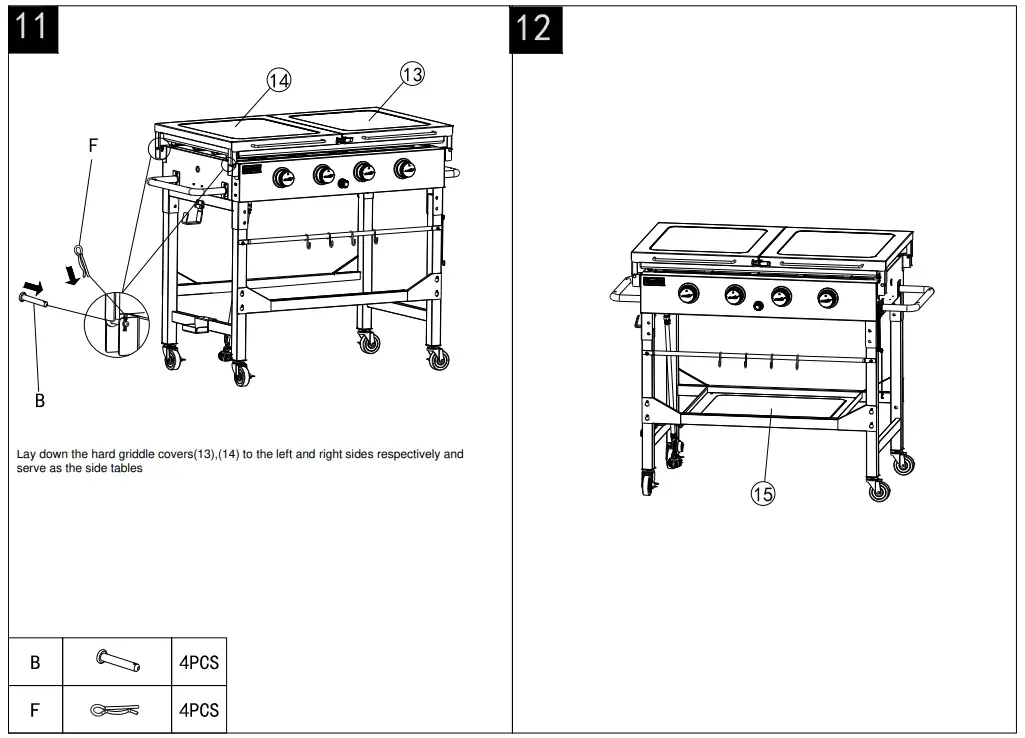 11

14

13

F

B

Lay down the hard griddle covers(13),(14) to the left and right sides respectively and serve as the side tables

| B | | 4PCS |
|---|---|---|
| F | | 4PCS |

12

15