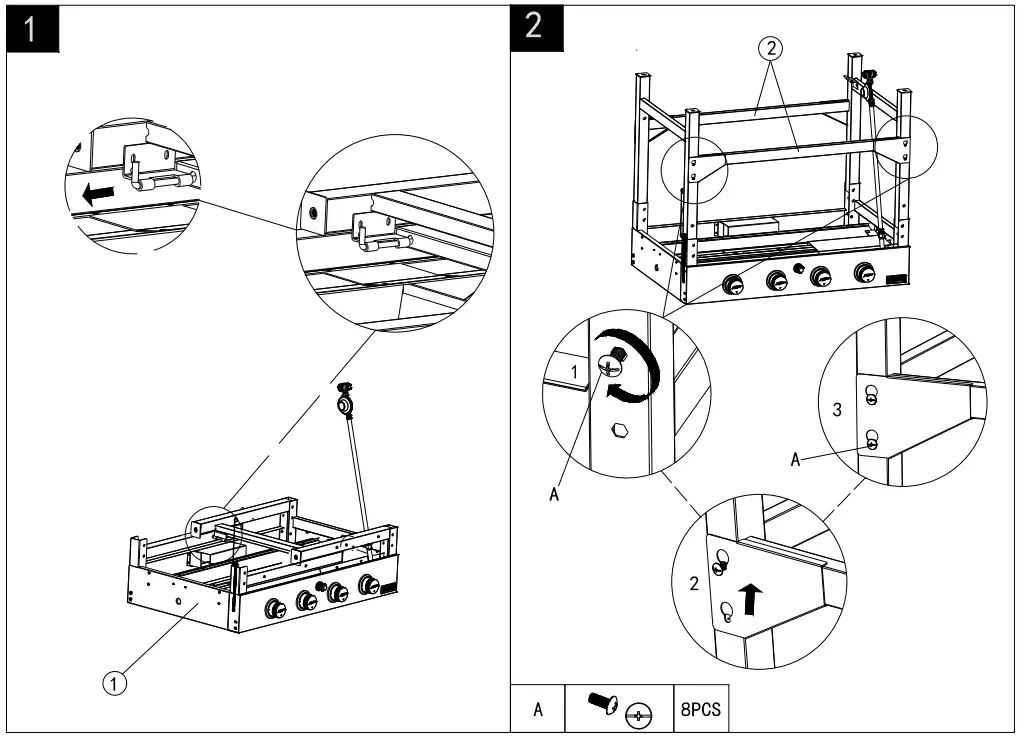 1

①

2

②

1

A

3

A

2

| A | | 8PCS |
|---|---|---|