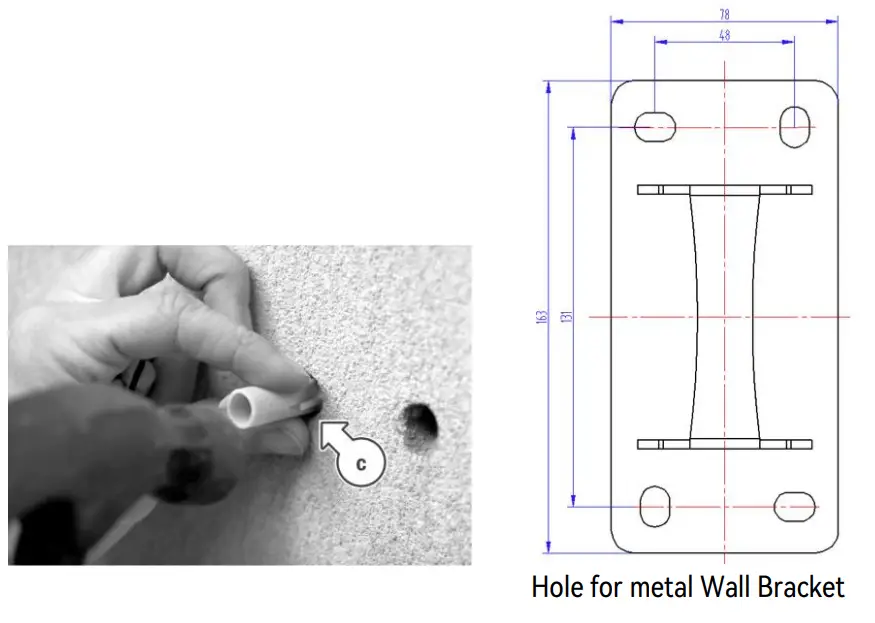 c

78

48

163

131

Hole for metal Wall Bracket