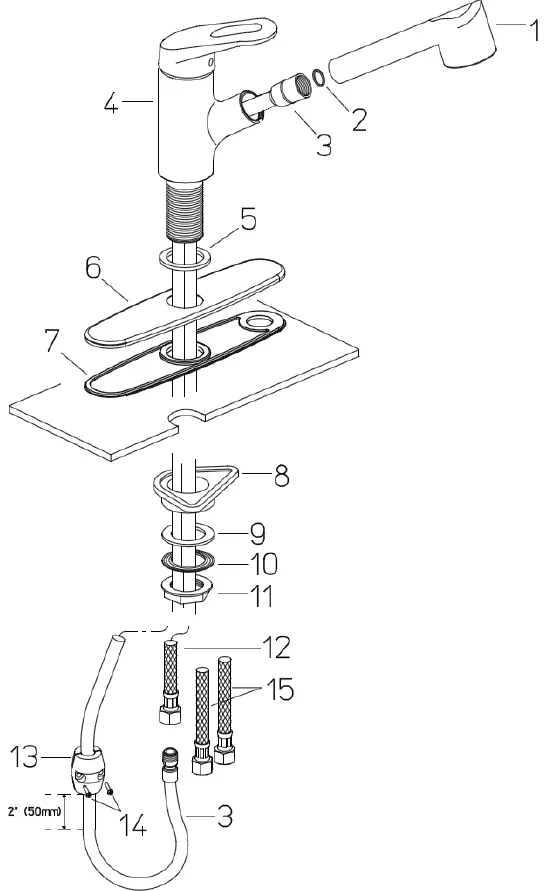 1
4
2
3
5
6
7
8
9
10
11
12
15
13
2" (50mm)
14
3