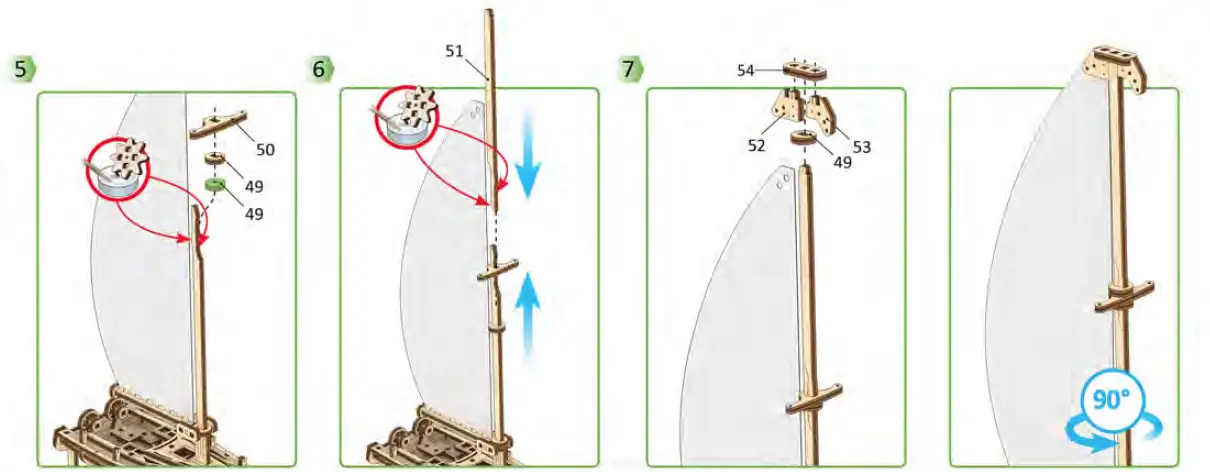 5

50
49
49

6

51

7

54
52
53
49

90°