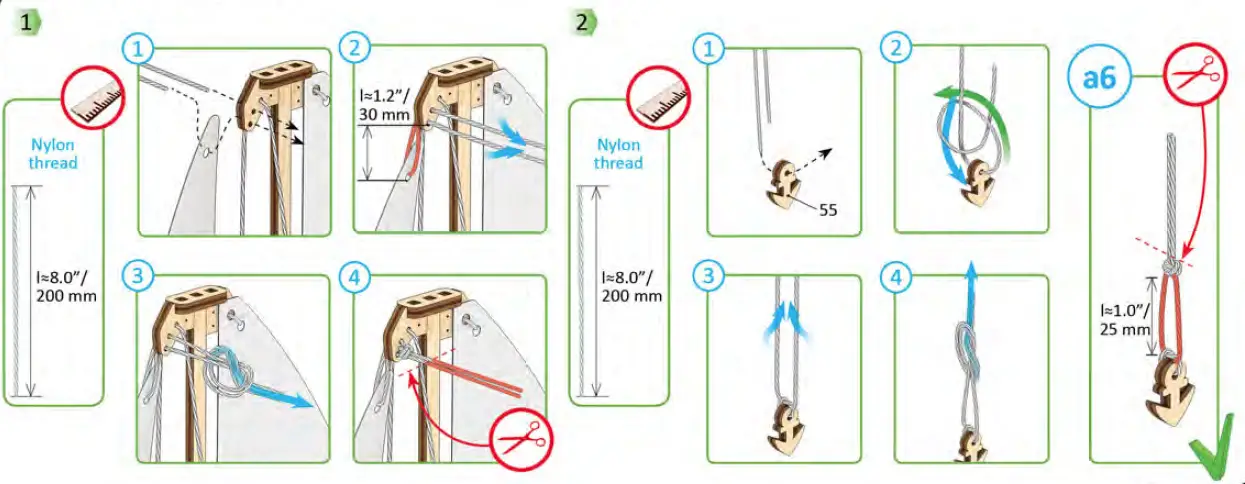 1

Nylon thread

l≈8.0"/ 200 mm

1

2

l≈1.2"/ 30 mm

3

4

2

Nylon thread

l≈8.0"/ 200 mm

1

55

2

3

4

a6

l≈1.0"/ 25 mm