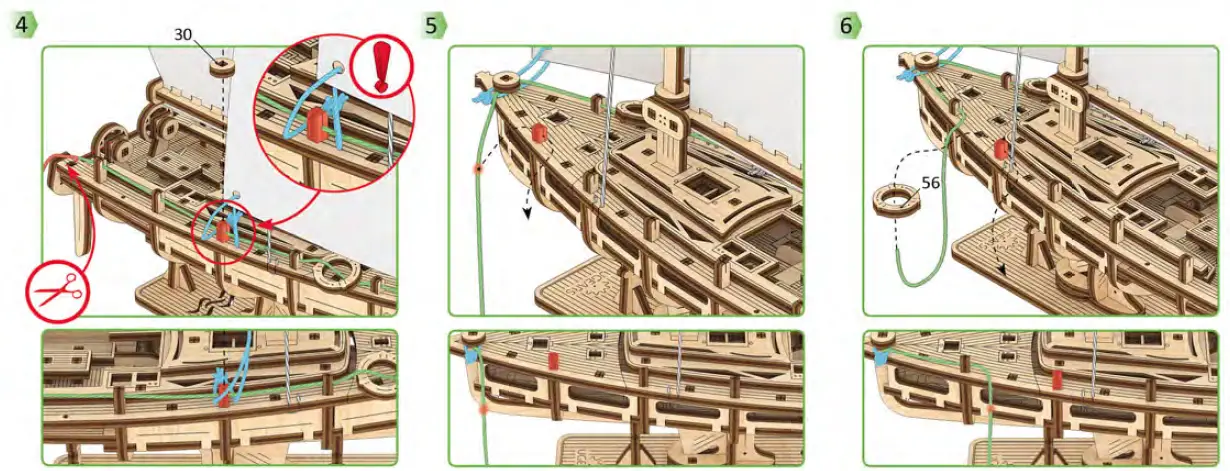 4

30

5

6

56