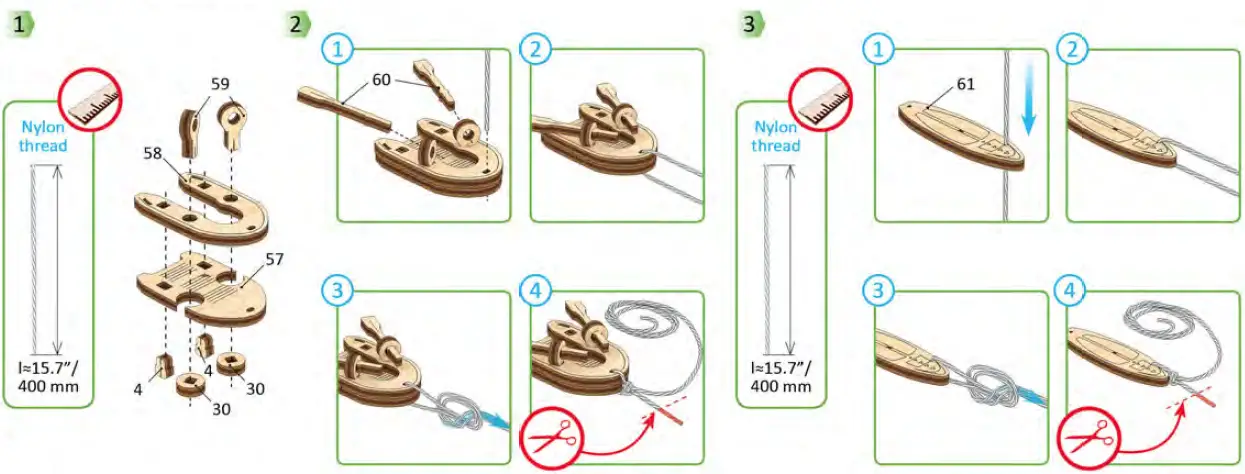 1

Nylon thread

l≈15.7"/ 400 mm

59

58

57

4

4

30

30

2

1

60

2

3

4

3

Nylon thread

l≈15.7"/ 400 mm

1

61

2

3

4