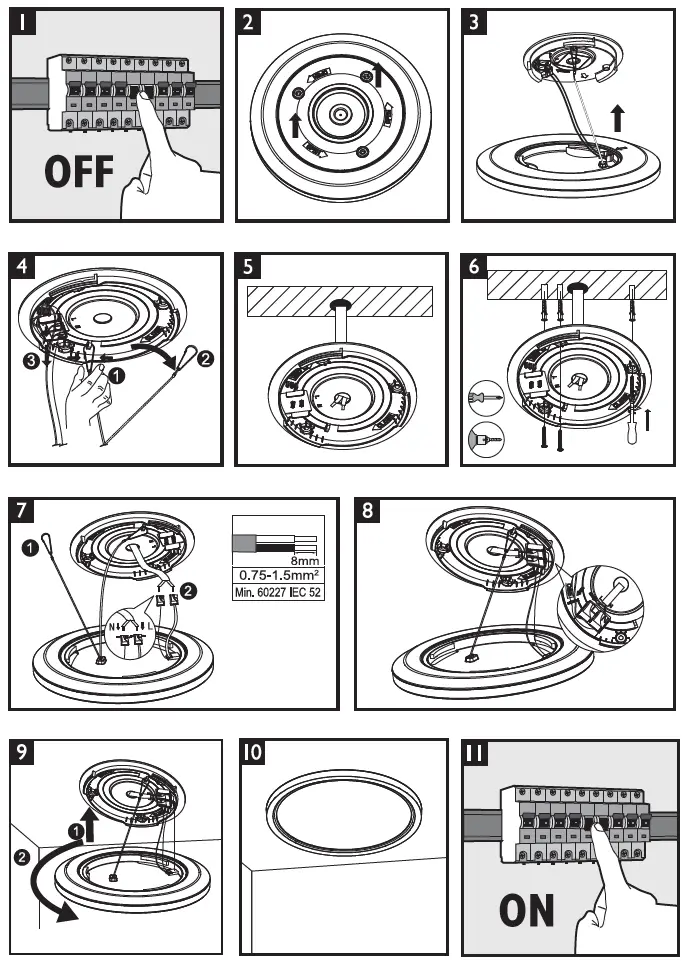 1
OFF
2
3
4
3
1
2
5
6
7
1
2
N
L
8mm
0.75-1.5mm$^2$
Min. 60227 IEC 52
8
9
1
2
10
11
ON