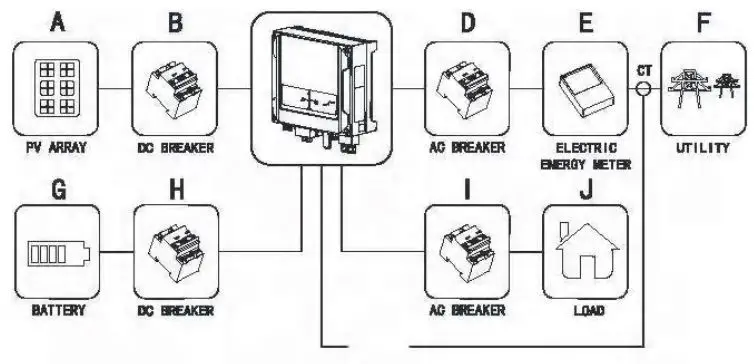 A
PV ARRAY

B
DC BREAKER

D
AC BREAKER

E
ELECTRIC ENERGY METER

CT

F
UTILITY

G
BATTERY

H
DC BREAKER

I
AC BREAKER

J
LOAD