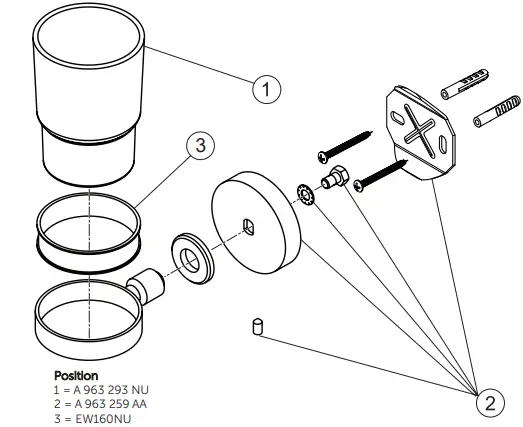 1

3

2

Position
1 = A 963 293 NU
2 = A 963 259 AA
3 = EW160NU