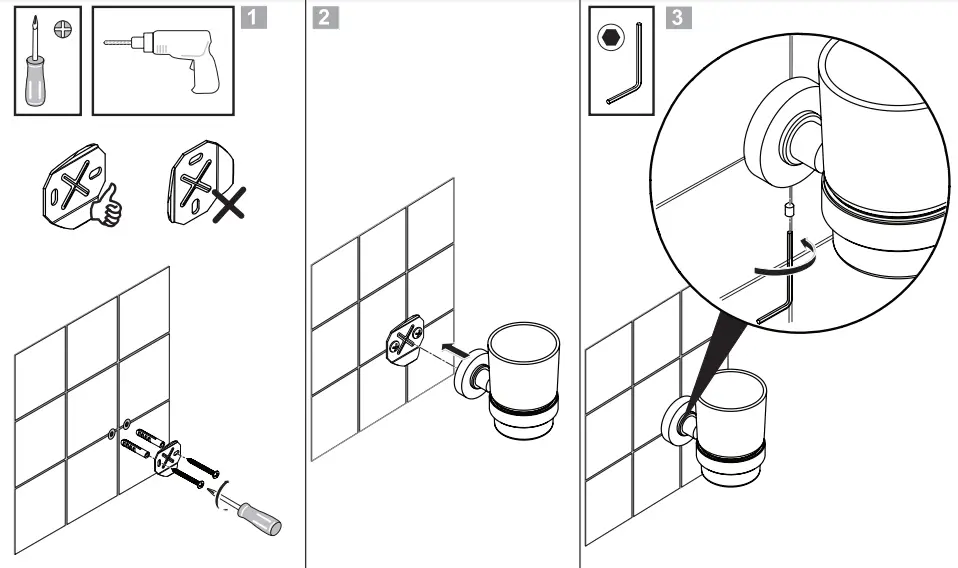 1

2

3