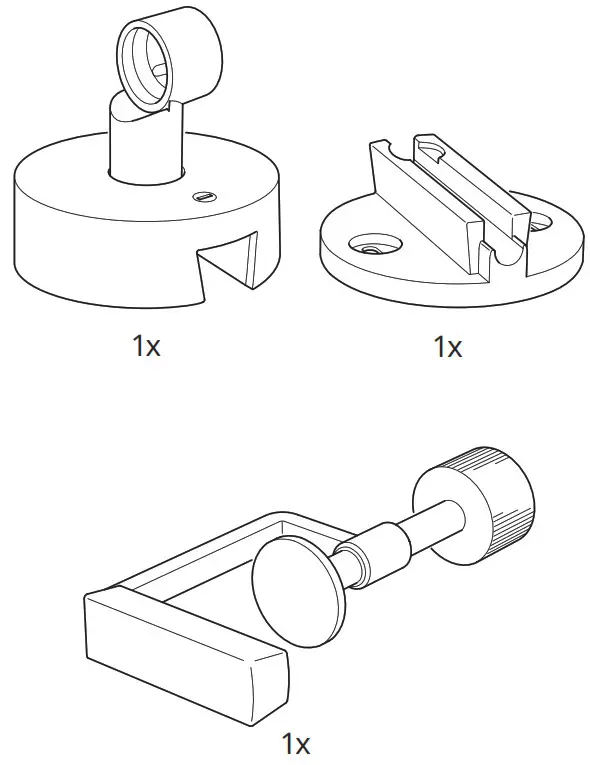 1x

1x

1x