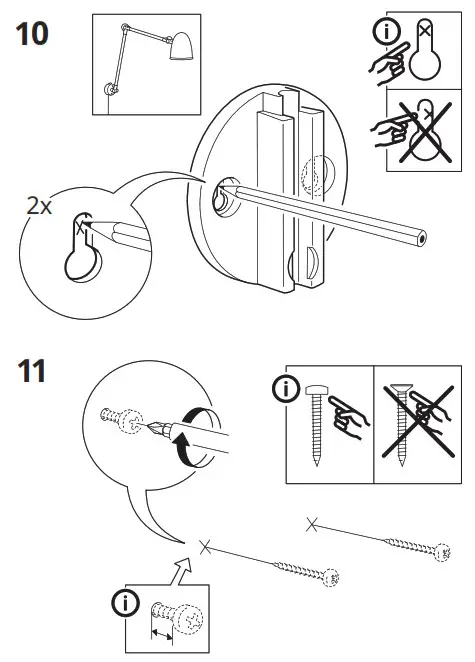 10

2x

11