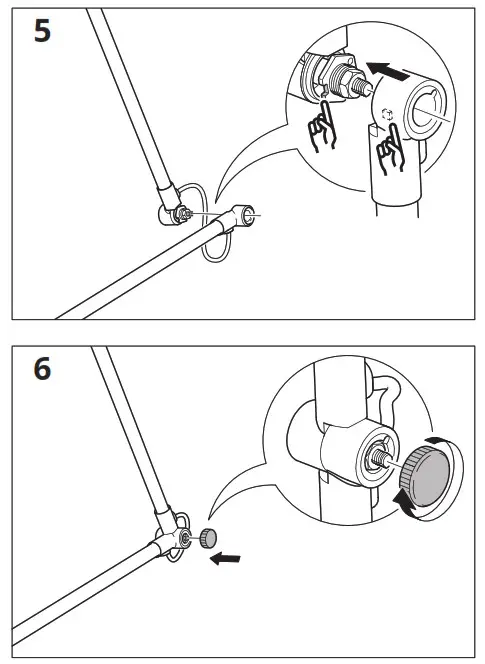 5

6