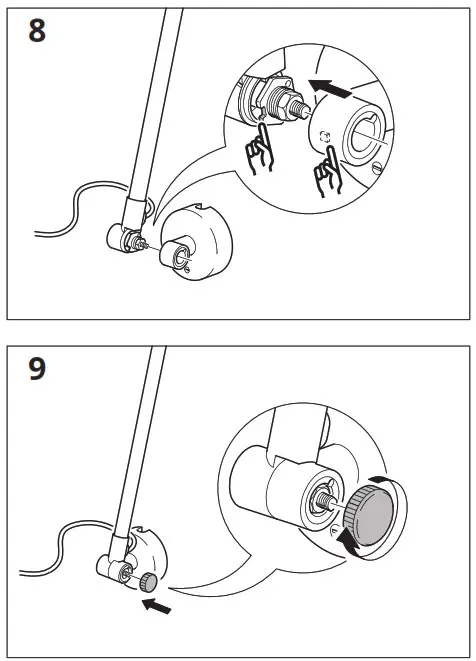 8

9