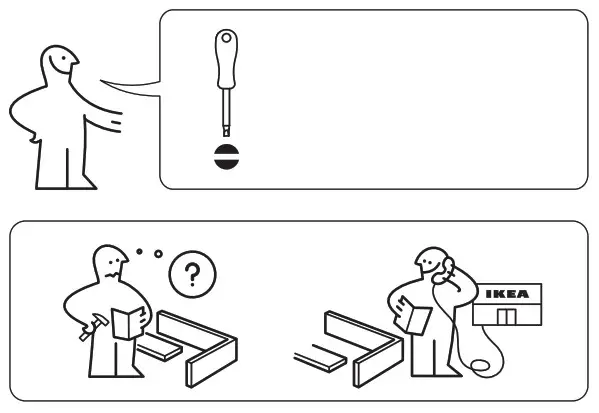 ?

IKEA