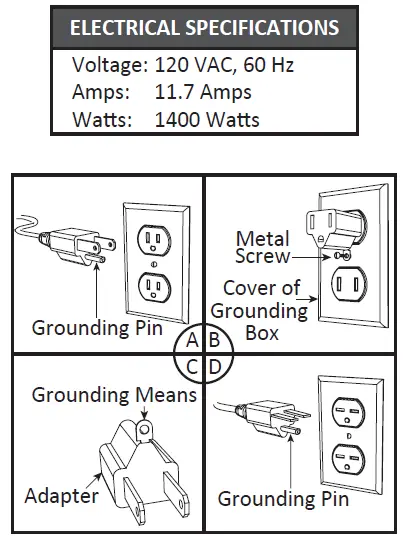 ELECTRICAL SPECIFICATIONS

Voltage: 120 VAC, 60 Hz
Amps: 11.7 Amps
Watts: 1400 Watts

Grounding Pin

Metal Screw

Cover of Grounding Box

A B
C D

Grounding Means

Adapter

Grounding Pin