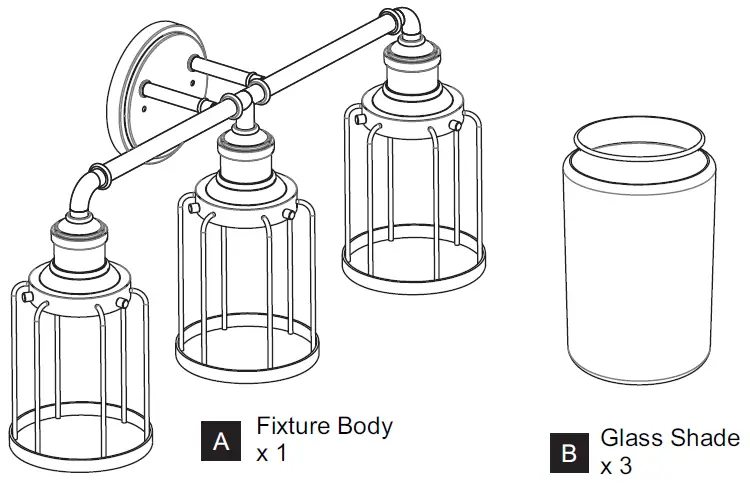 A Fixture Body
x 1

B Glass Shade
x 3