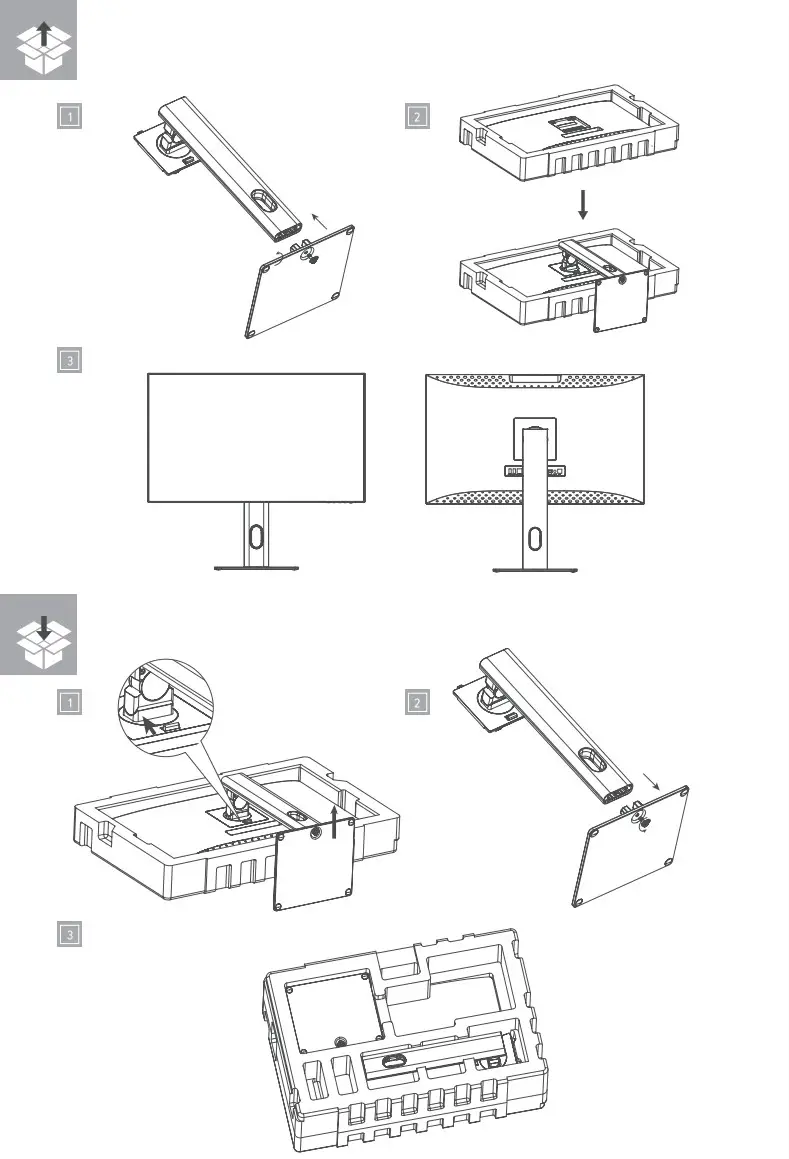 1

2

3

1

2

3