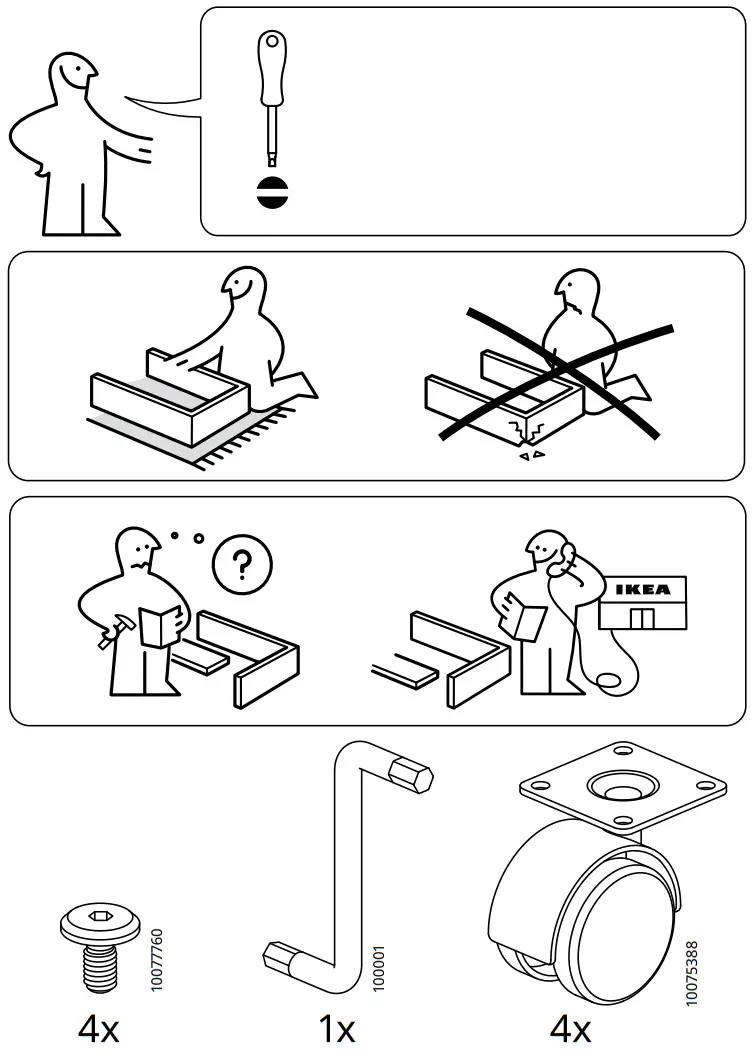 ?

IKEA

10077760
4x

100001
1x

10075388
4x