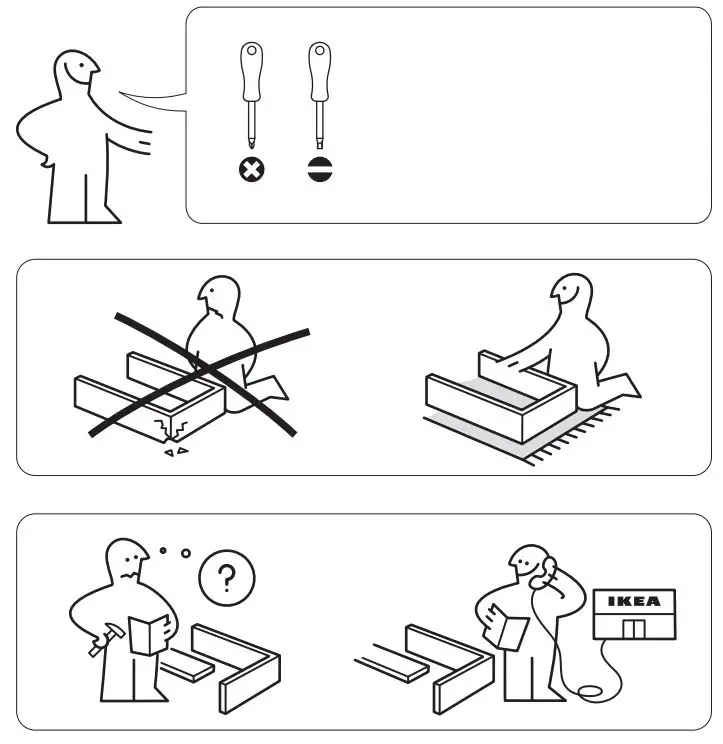 ?

IKEA