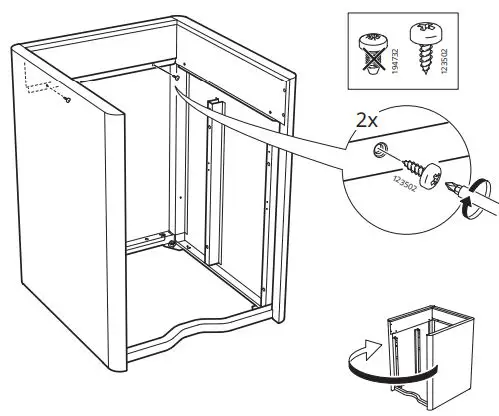 194732
123502
2x
123502