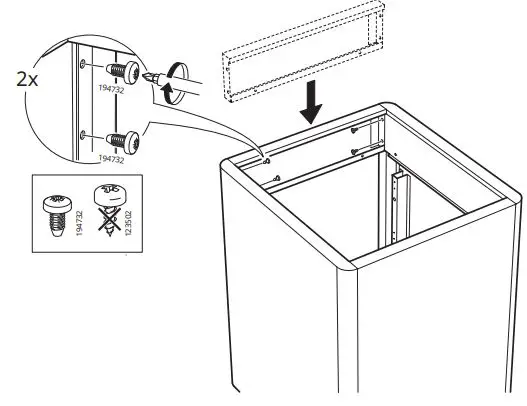 2x

194732

194732

194732

123502