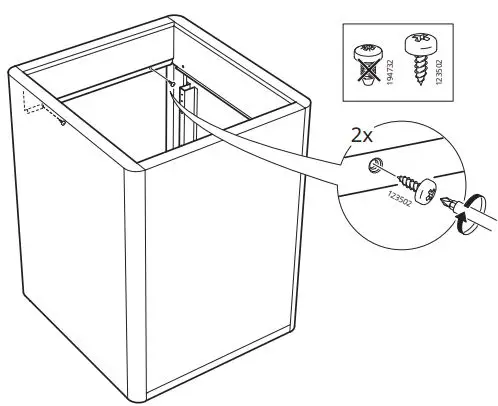 194732
123502
2x
123502